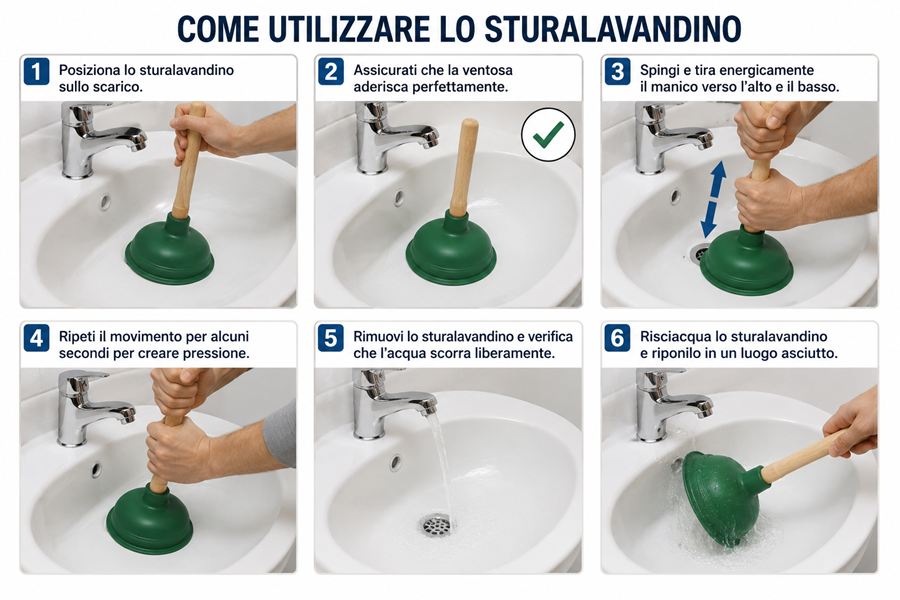 COME UTILIZZARE LO STURALAVANDINO

1 Posiziona lo sturalavandino sullo scarico.

2 Assicurati che la ventosa aderisca perfettamente.

3 Spingi e tira energicamente il manico verso l'alto e il basso.

4 Ripeti il movimento per alcuni secondi per creare pressione.

5 Rimuovi lo sturalavandino e verifica che l'acqua scorra liberamente.

6 Risciacqua lo sturalavandino e riponilo in un luogo asciutto.