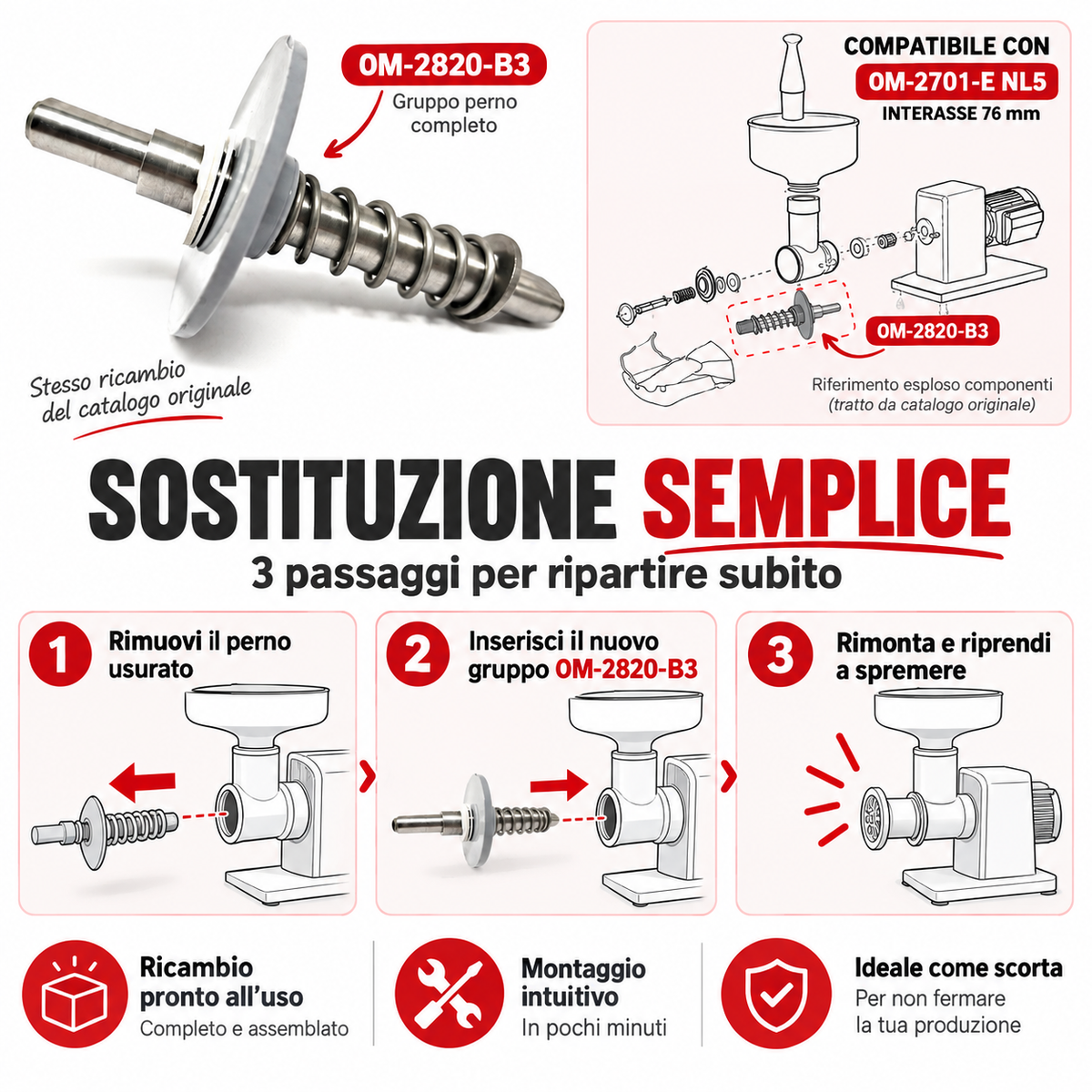 OM-2820-B3
Gruppo perno completo

Stesso ricambio del catalogo originale

COMPATIBILE CON
OM-2701-E NL5
INTERASSE 76 mm

OM-2820-B3

Riferimento esploso componenti
(tratto da catalogo originale)

SOSTITUZIONE SEMPLICE
3 passaggi per ripartire subito

1 Rimuovi il perno usurato

2 Inserisci il nuovo gruppo OM-2820-B3

3 Rimonta e riprendi a spremere

Ricambio pronto all'uso
Completo e assemblato

Montaggio intuitivo
In pochi minuti

Ideale come scorta
Per non fermare la tua produzione